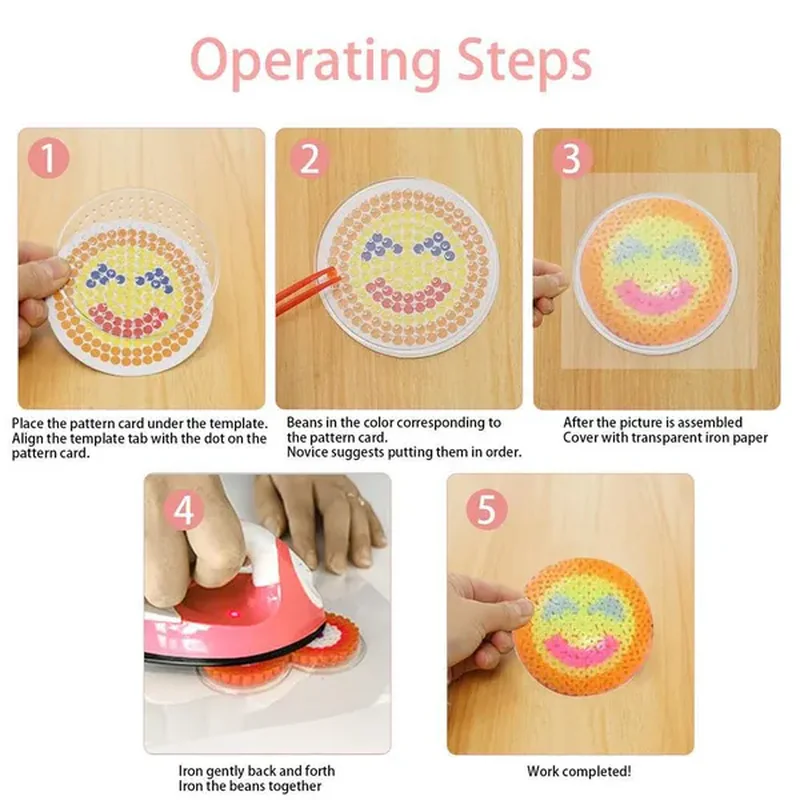 Operating Steps

1

Place the pattern card under the template. Align the template tab with the dot on the pattern card.

2

Beans in the color corresponding to the pattern card.
Novice suggests putting them in order.

3

After the picture is assembled
Cover with transparent iron paper

4

Iron gently back and forth
Iron the beans together

5

Work completed!